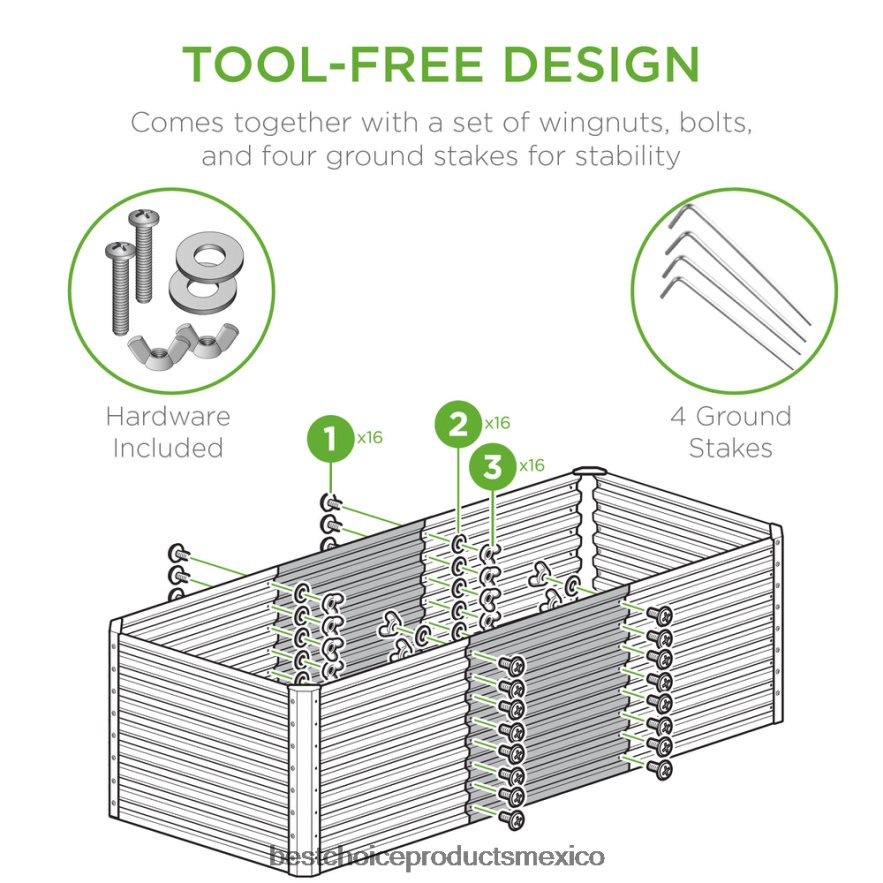 TOOL-FREE DESIGN

Comes together with a set of wingnuts, bolts, and four ground stakes for stability

Hardware Included

4 Ground Stakes

1 x16

2 x16

3 x16

bestchoiceproductsmexico