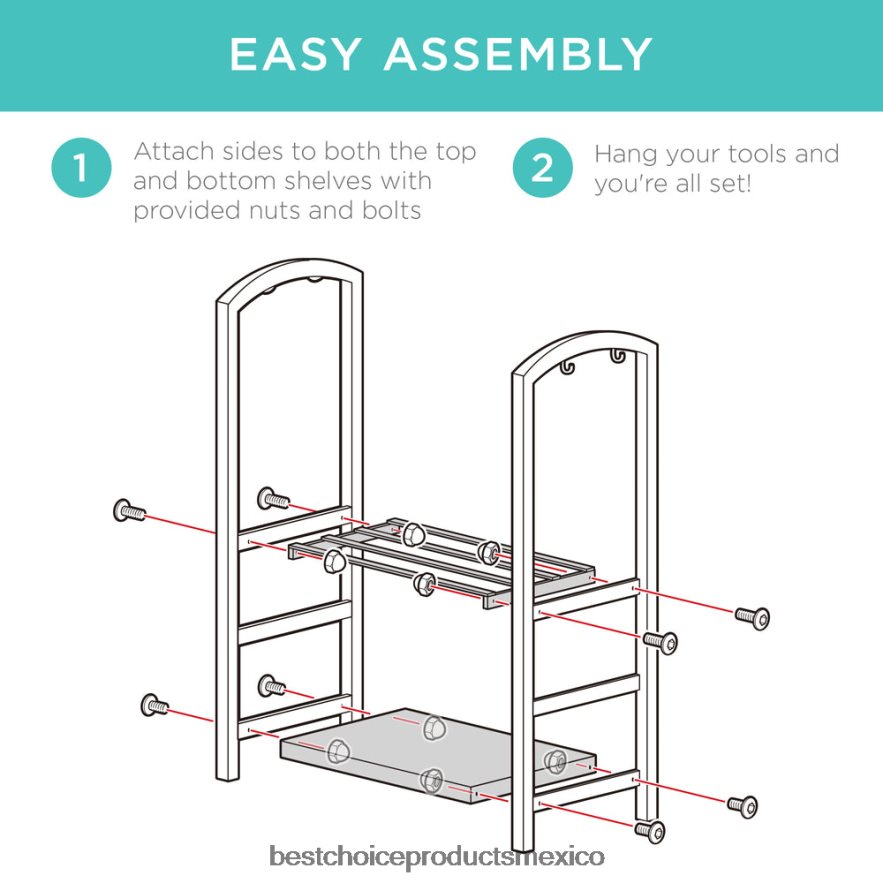 EASY ASSEMBLY

1 Attach sides to both the top and bottom shelves with provided nuts and bolts

2 Hang your tools and you're all set!

bestchoiceproductsmexico