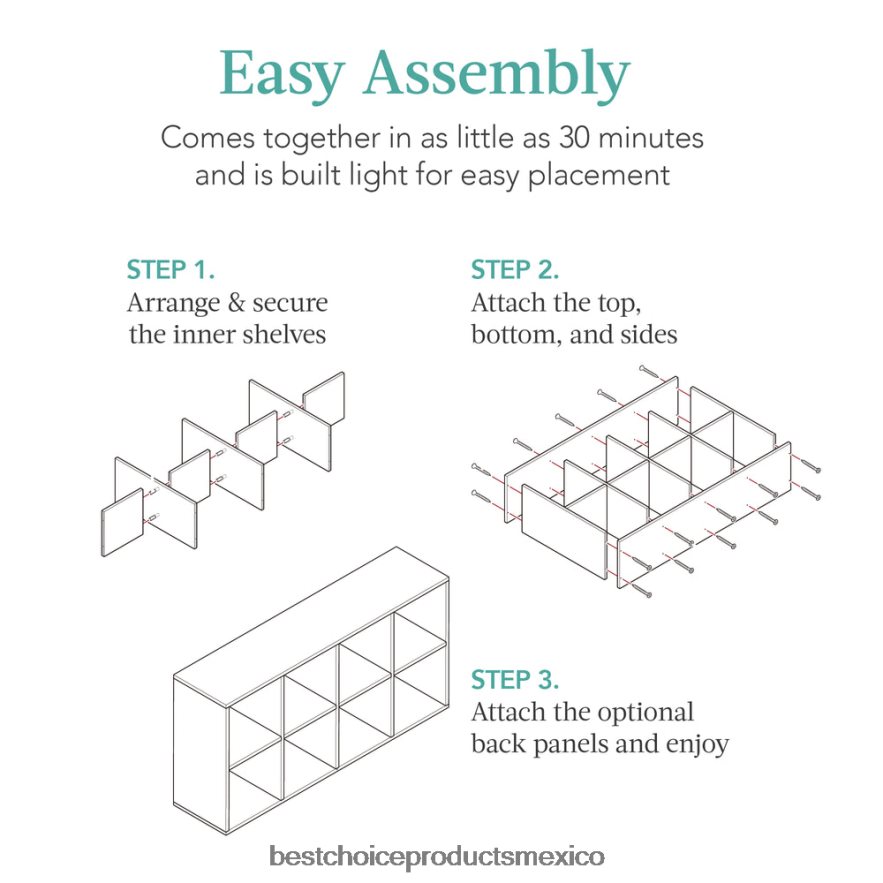 Easy Assembly

Comes together in as little as 30 minutes and is built light for easy placement

STEP 1.
Arrange & secure the inner shelves

STEP 2.
Attach the top, bottom, and sides

STEP 3.
Attach the optional back panels and enjoy

bestchoiceproductsmexico