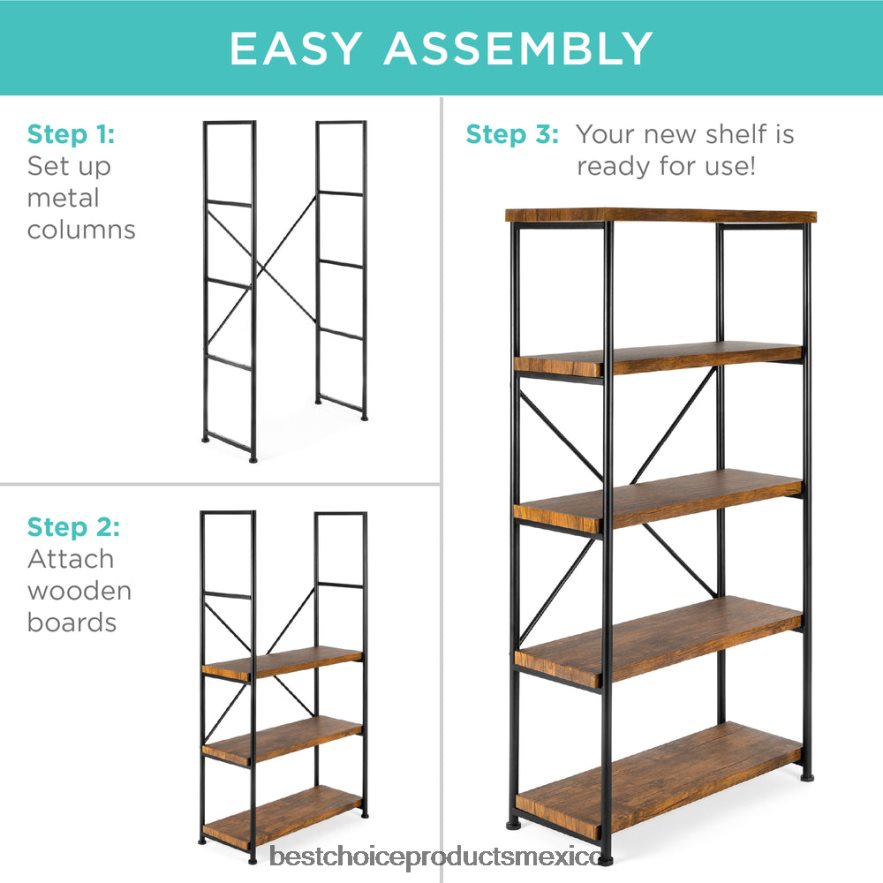 EASY ASSEMBLY

Step 1: Set up metal columns

Step 2: Attach wooden boards

Step 3: Your new shelf is ready for use!

bestchoiceproductsmexico