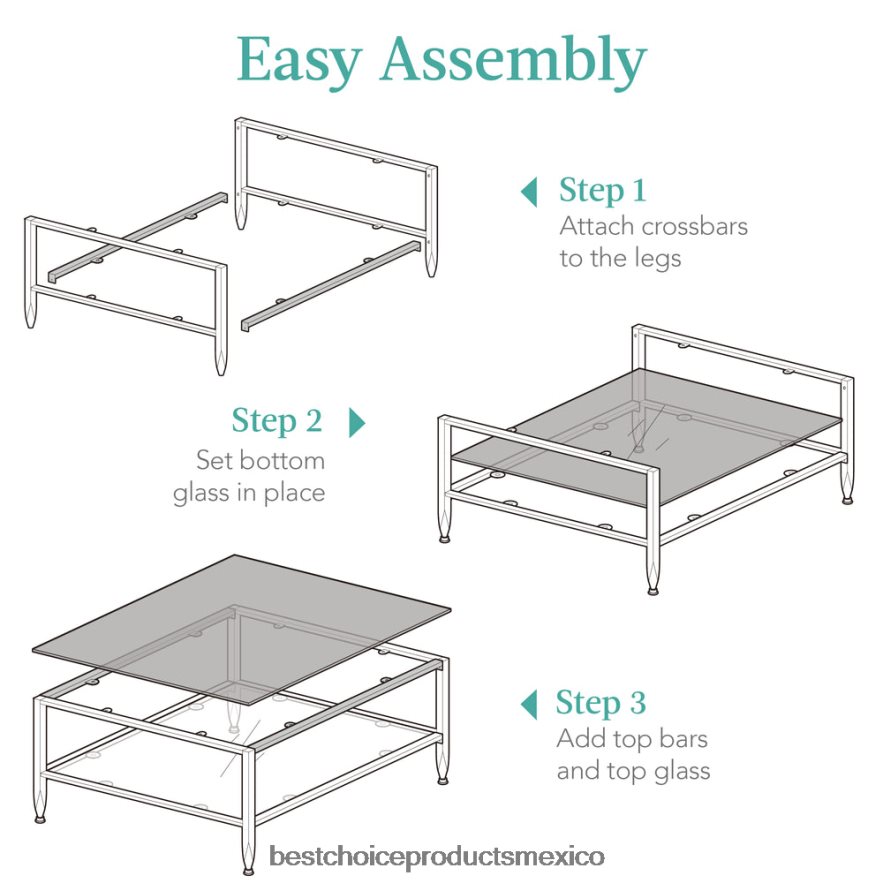 Easy Assembly

Step 1
Attach crossbars to the legs

Step 2
Set bottom glass in place

Step 3
Add top bars and top glass

bestchoiceproductsmexico