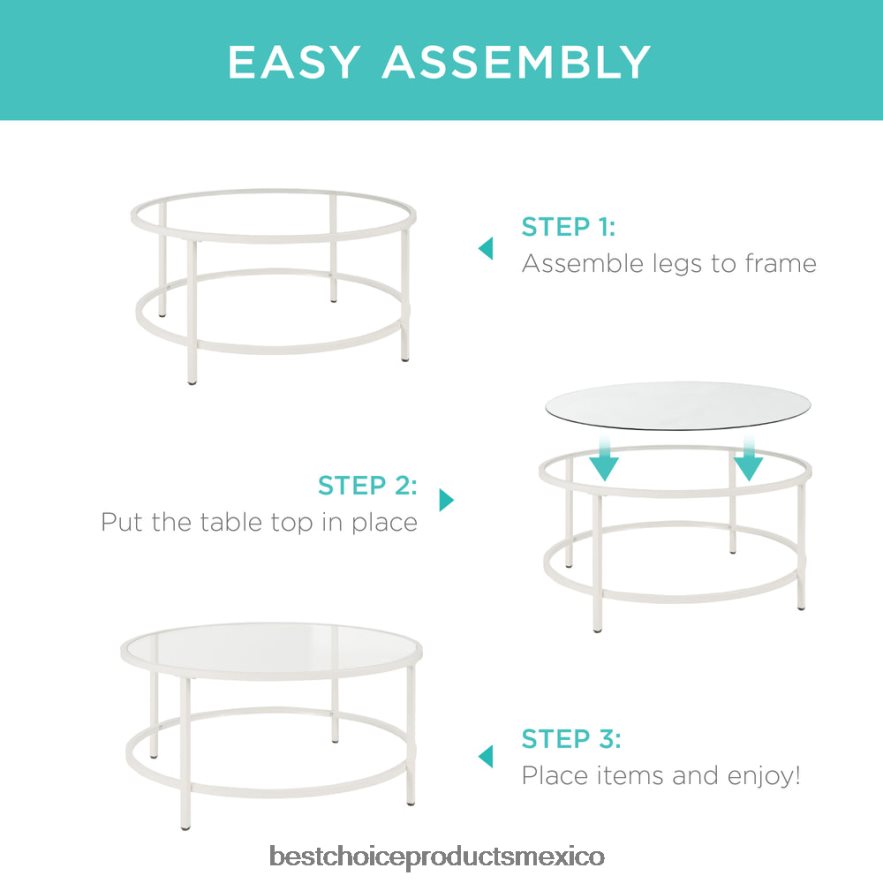 EASY ASSEMBLY

STEP 1:
Assemble legs to frame

STEP 2:
Put the table top in place

STEP 3:
Place items and enjoy!

bestchoiceproductsmexico