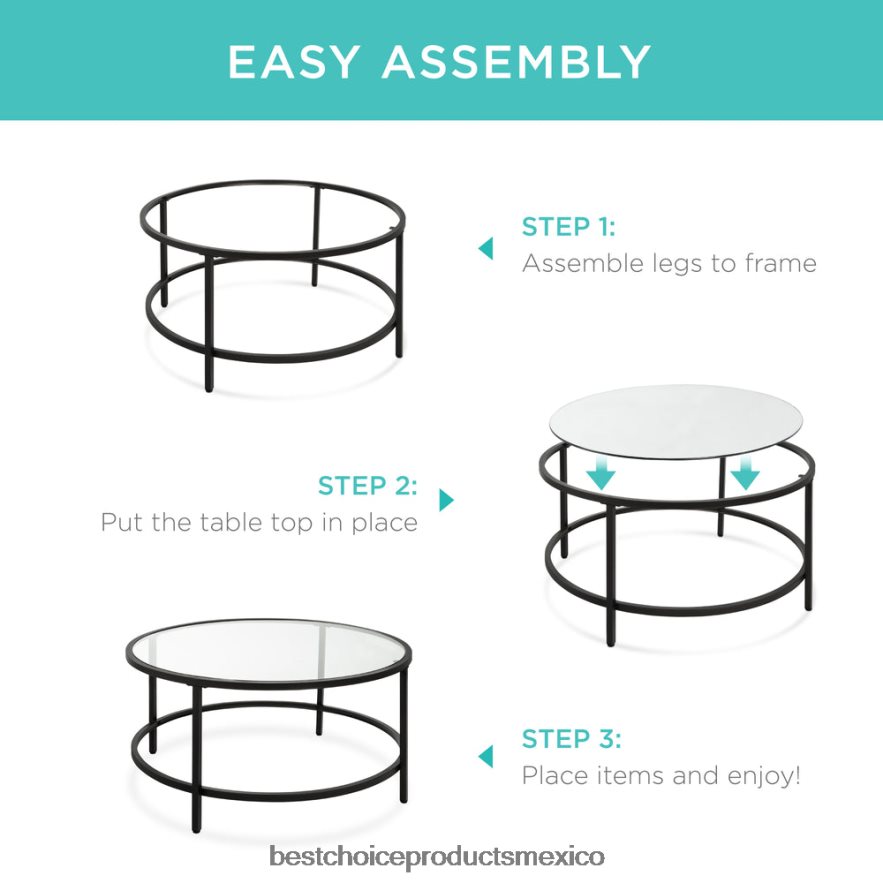 EASY ASSEMBLY

STEP 1:
Assemble legs to frame

STEP 2:
Put the table top in place

STEP 3:
Place items and enjoy!

bestchoiceproductsmexico