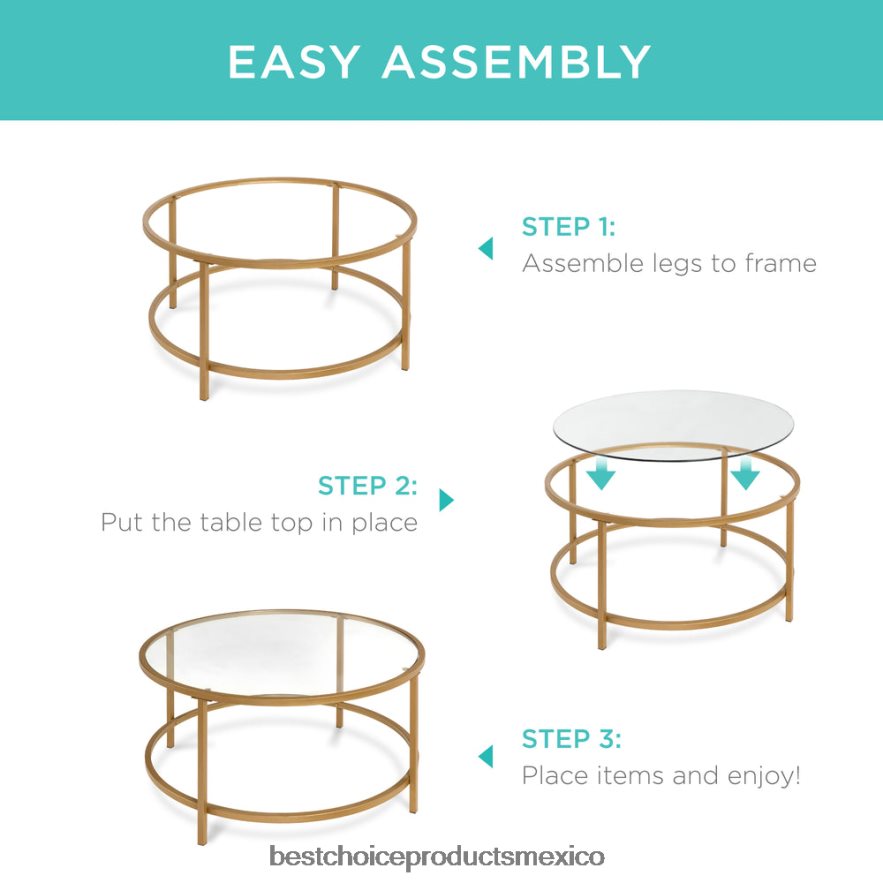 EASY ASSEMBLY

STEP 1:
Assemble legs to frame

STEP 2:
Put the table top in place

STEP 3:
Place items and enjoy!

bestchoiceproductsmexico