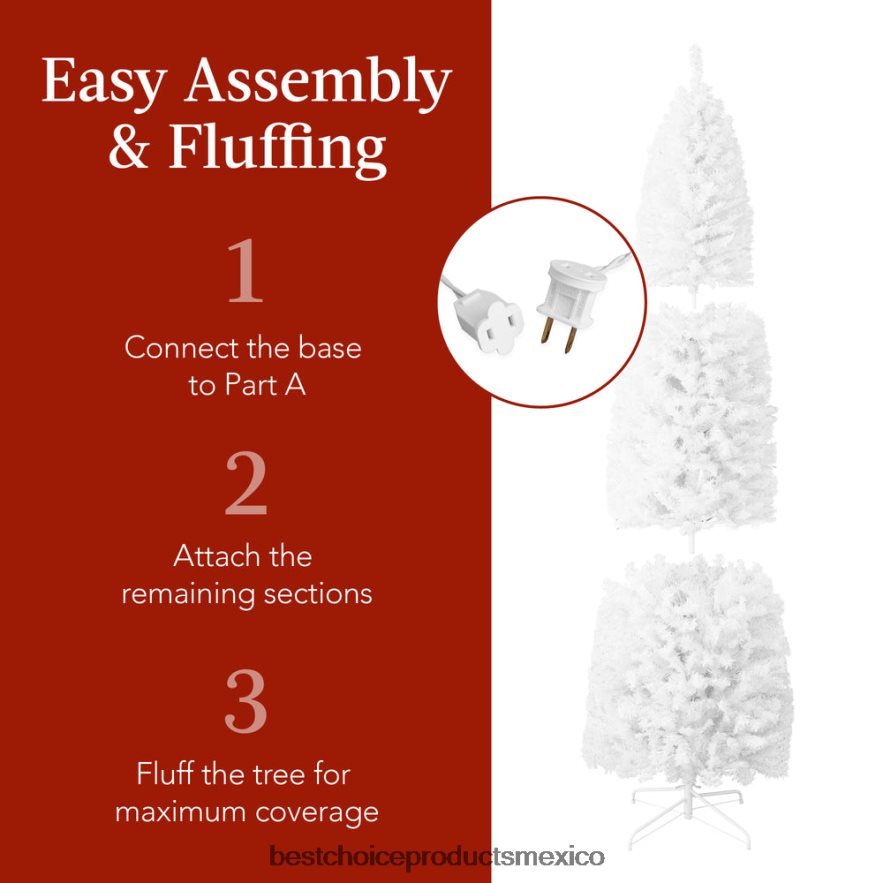 Easy Assembly & Fluffing

1

Connect the base to Part A

2

Attach the remaining sections

3

Fluff the tree for maximum coverage

bestchoiceproductsmexico