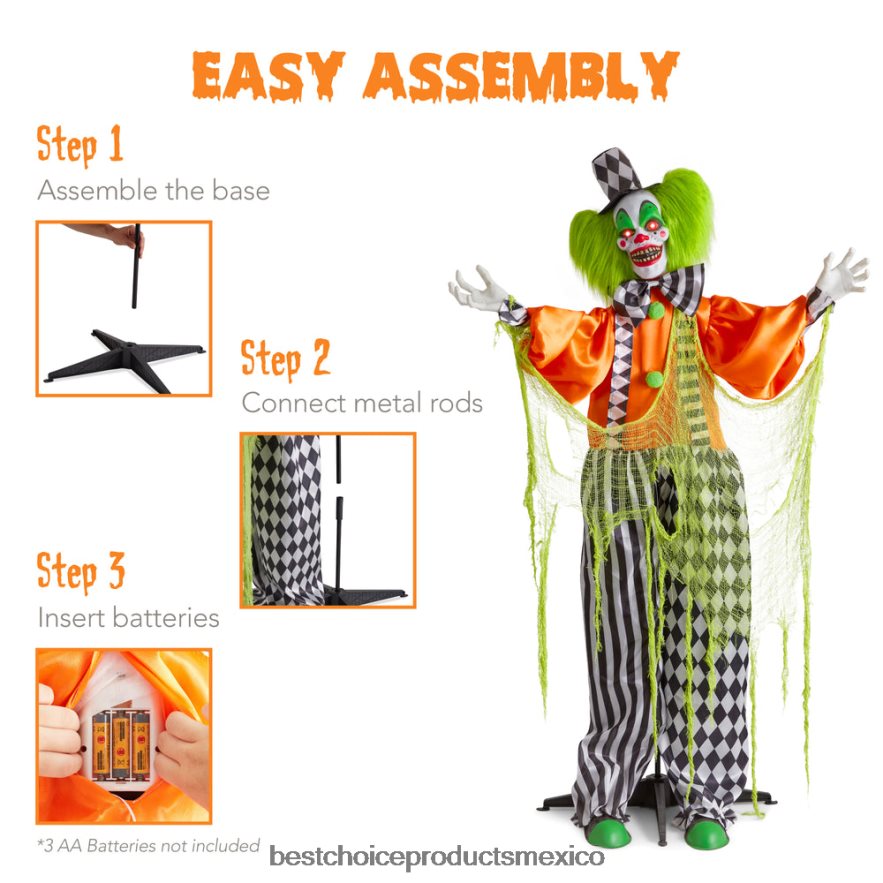 EASY ASSEMBLY

Step 1
Assemble the base

Step 2
Connect metal rods

Step 3
Insert batteries

*3 AA Batteries not included

bestchoiceproductsmexico