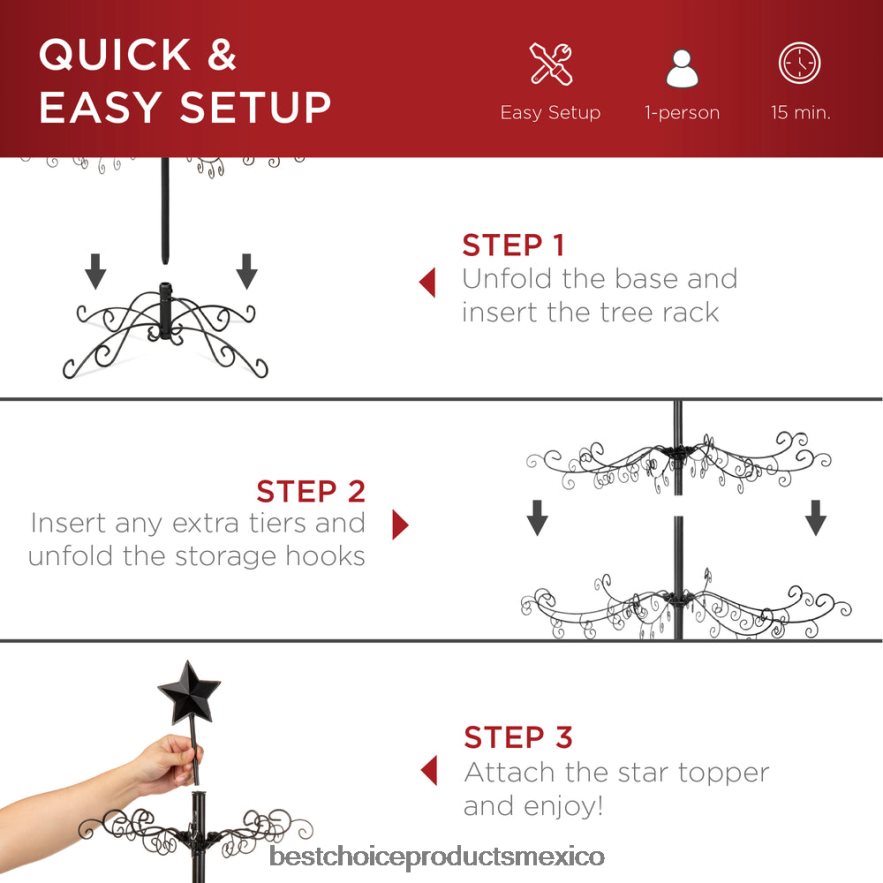 QUICK & EASY SETUP

Easy Setup

1-person

15 min.

STEP 1
Unfold the base and insert the tree rack

STEP 2
Insert any extra tiers and unfold the storage hooks

STEP 3
Attach the star topper and enjoy!

bestchoiceproductsmexico