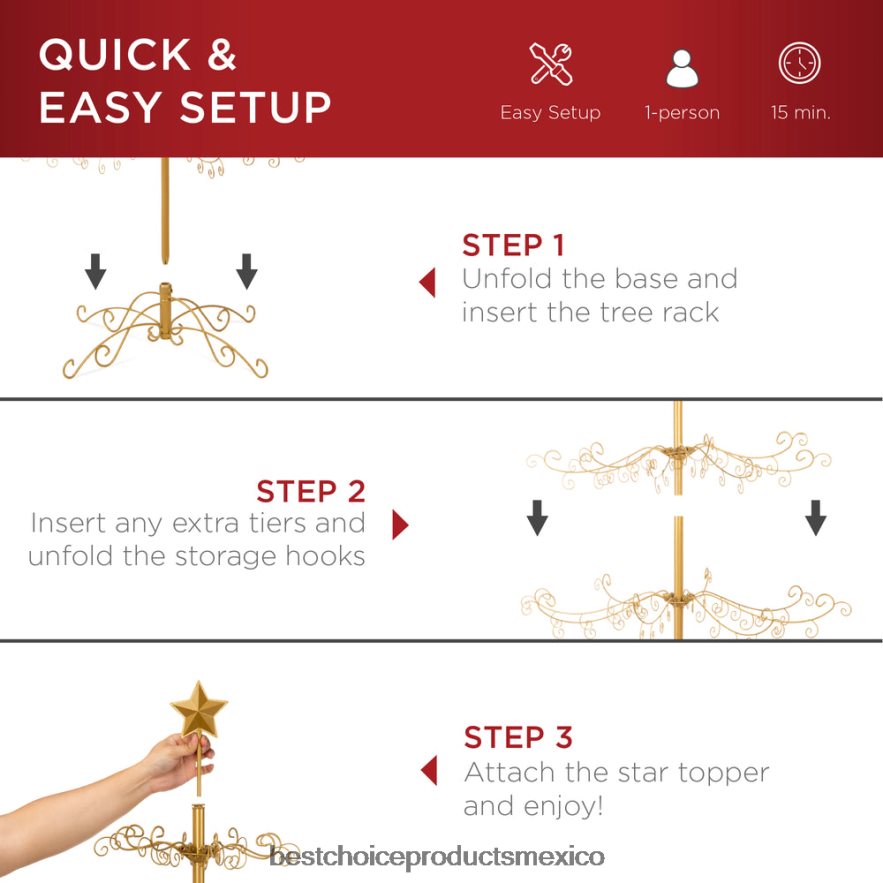 QUICK & EASY SETUP

Easy Setup

1-person

15 min.

STEP 1
Unfold the base and insert the tree rack

STEP 2
Insert any extra tiers and unfold the storage hooks

STEP 3
Attach the star topper and enjoy!

bestchoiceproductsmexico