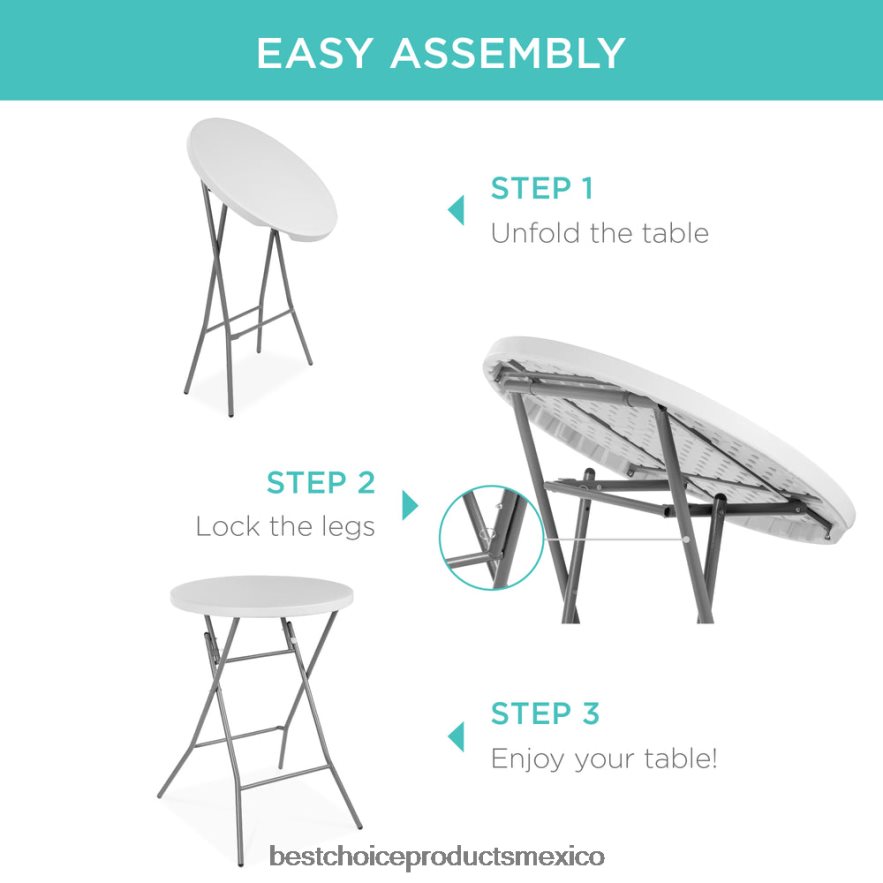 EASY ASSEMBLY

STEP 1
Unfold the table

STEP 2
Lock the legs

STEP 3
Enjoy your table!

bestchoiceproductsmexico