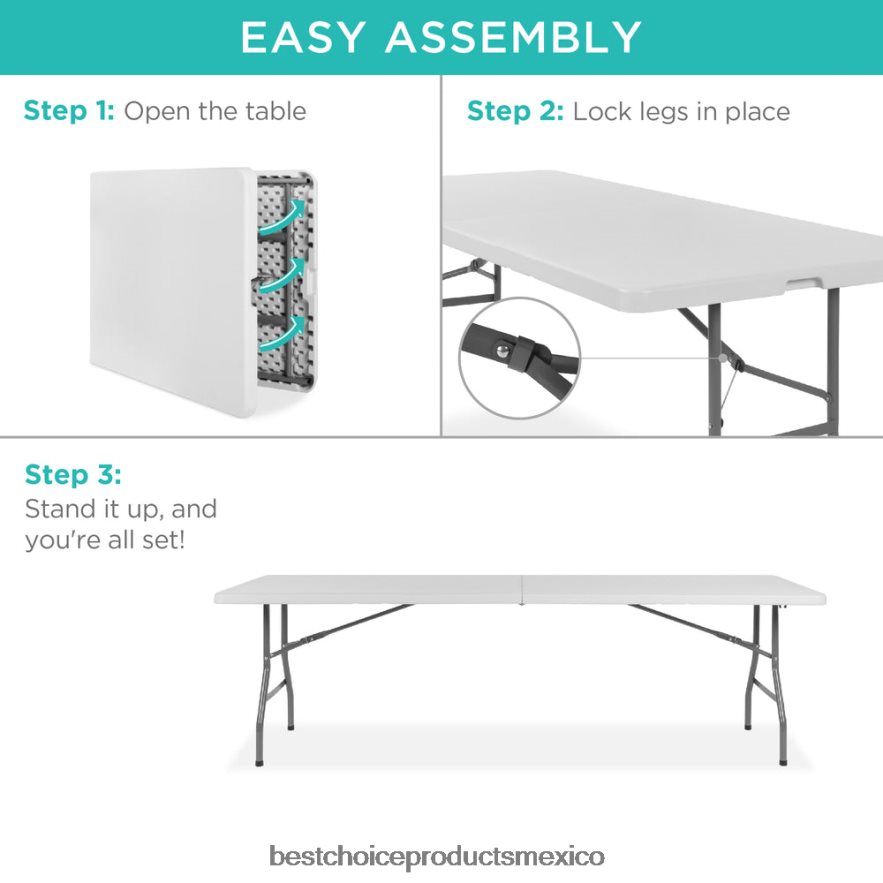 EASY ASSEMBLY

Step 1: Open the table

Step 2: Lock legs in place

Step 3:
Stand it up, and you're all set!

bestchoiceproductsmexico