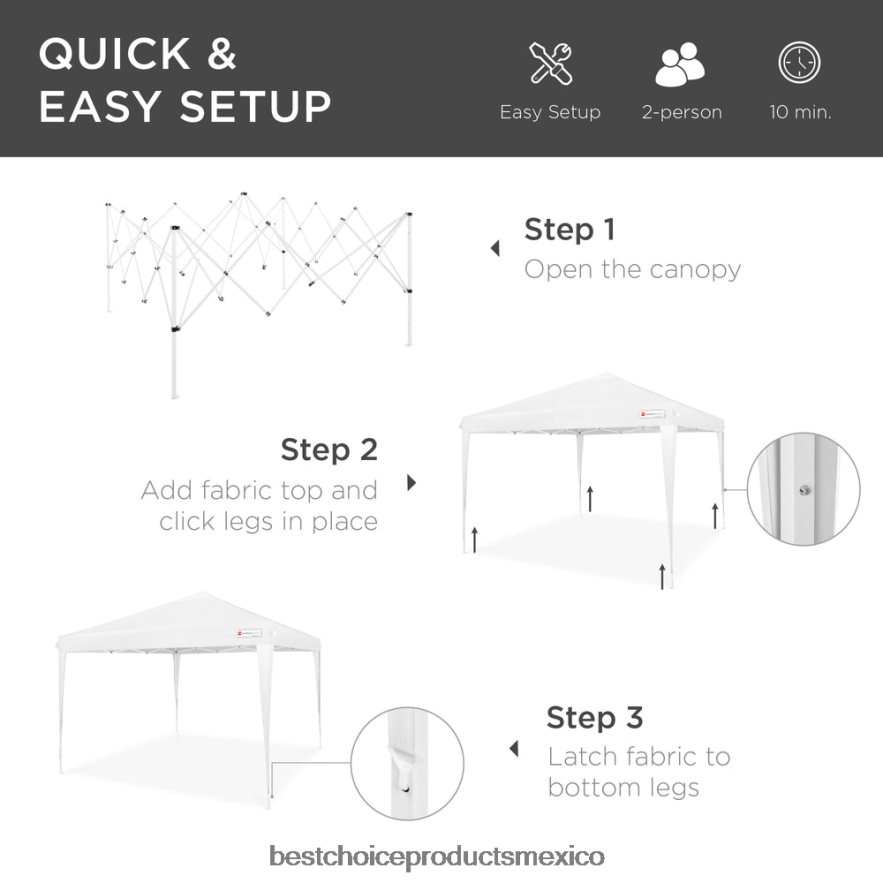 QUICK &
EASY SETUP

Easy Setup

2-person

10 min.

Step 1
Open the canopy

Step 2
Add fabric top and click legs in place

Step 3
Latch fabric to bottom legs

bestchoiceproductsmexico