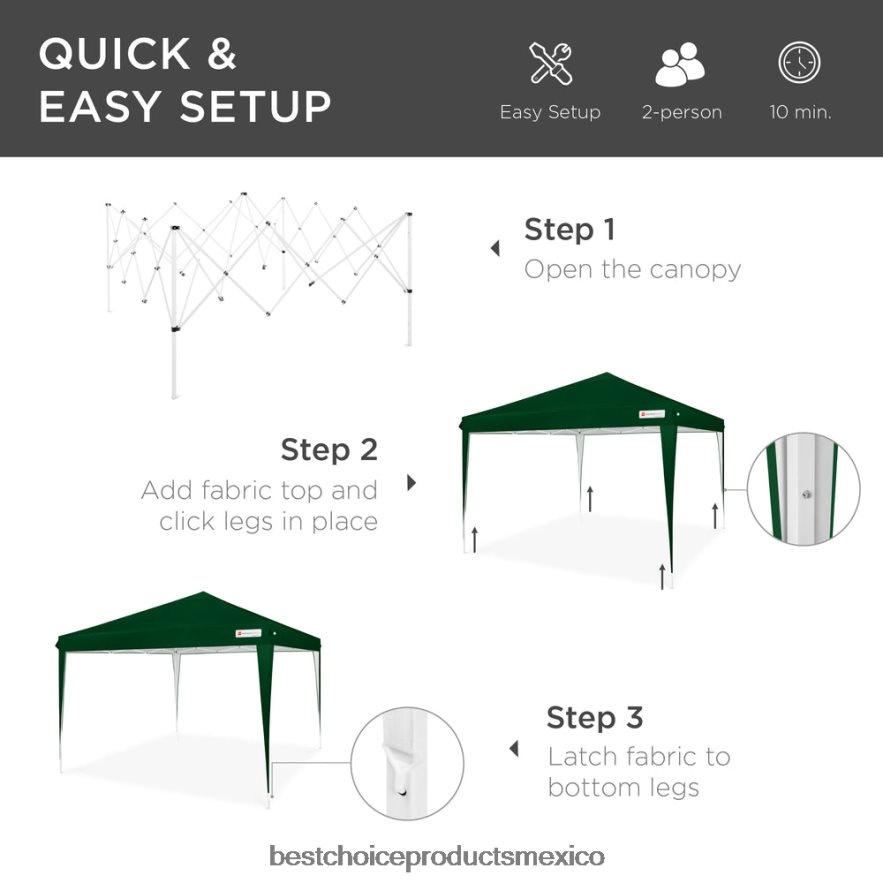 QUICK &
EASY SETUP

Easy Setup

2-person

10 min.

Step 1
Open the canopy

Step 2
Add fabric top and click legs in place

Step 3
Latch fabric to bottom legs

bestchoiceproductsmexico