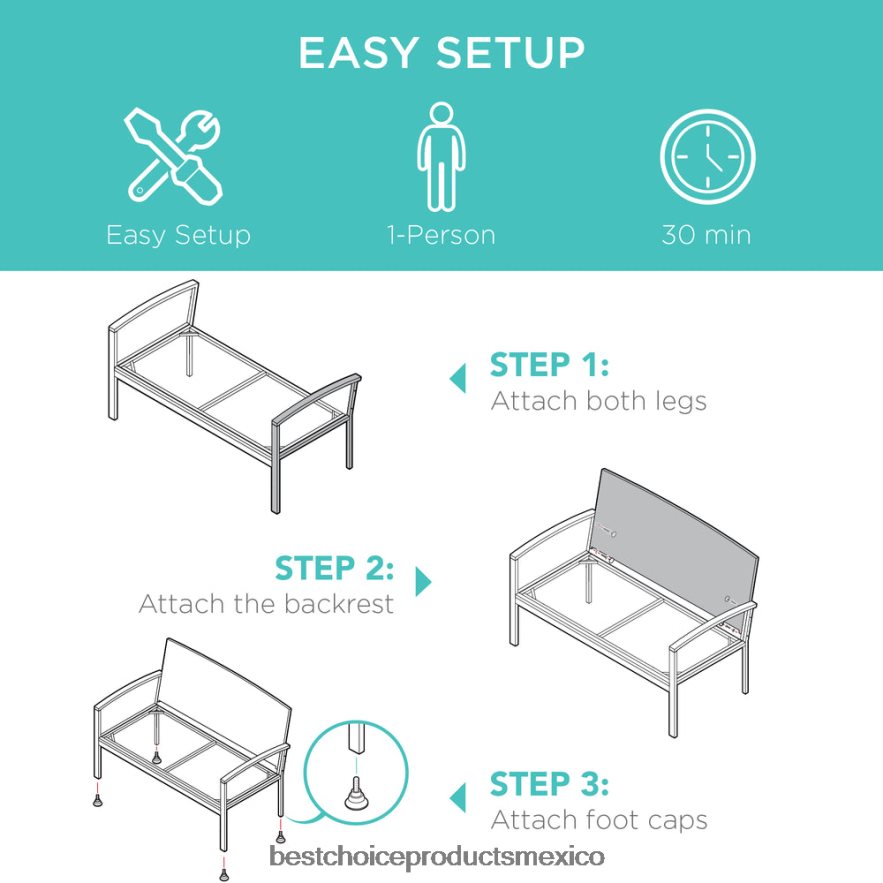 EASY SETUP

Easy Setup

1-Person

30 min

STEP 1:
Attach both legs

STEP 2:
Attach the backrest

STEP 3:
Attach foot caps

bestchoiceproductsmexico