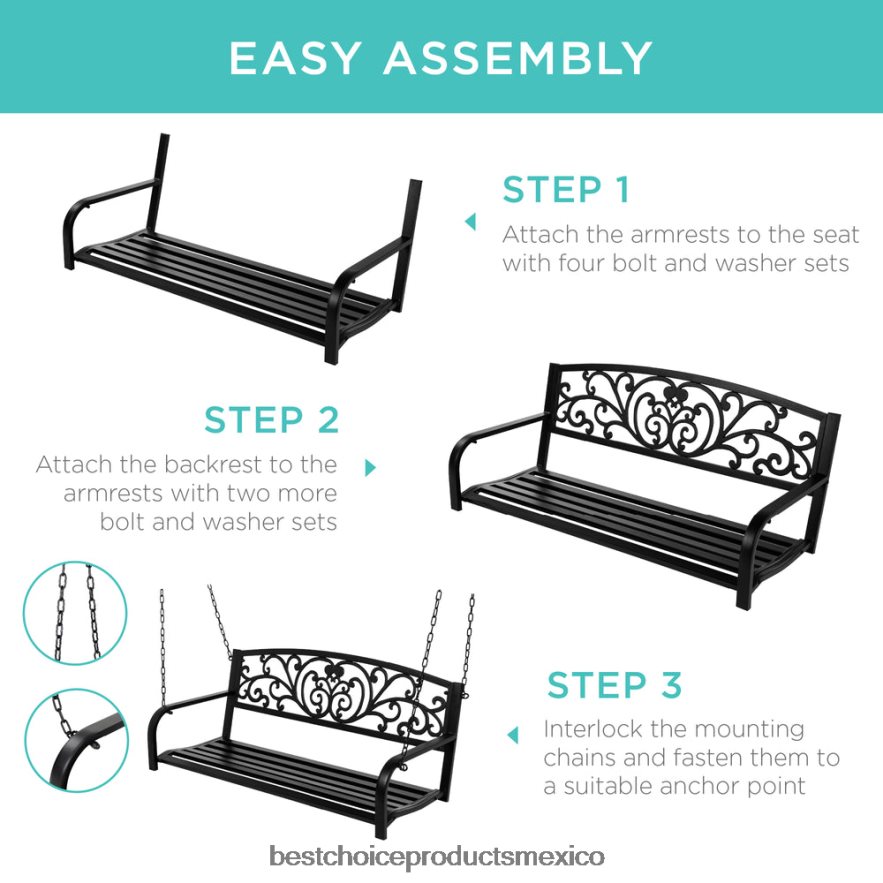 EASY ASSEMBLY

STEP 1
Attach the armrests to the seat with four bolt and washer sets

STEP 2
Attach the backrest to the armrests with two more bolt and washer sets

STEP 3
Interlock the mounting chains and fasten them to a suitable anchor point

bestchoiceproductsmexico