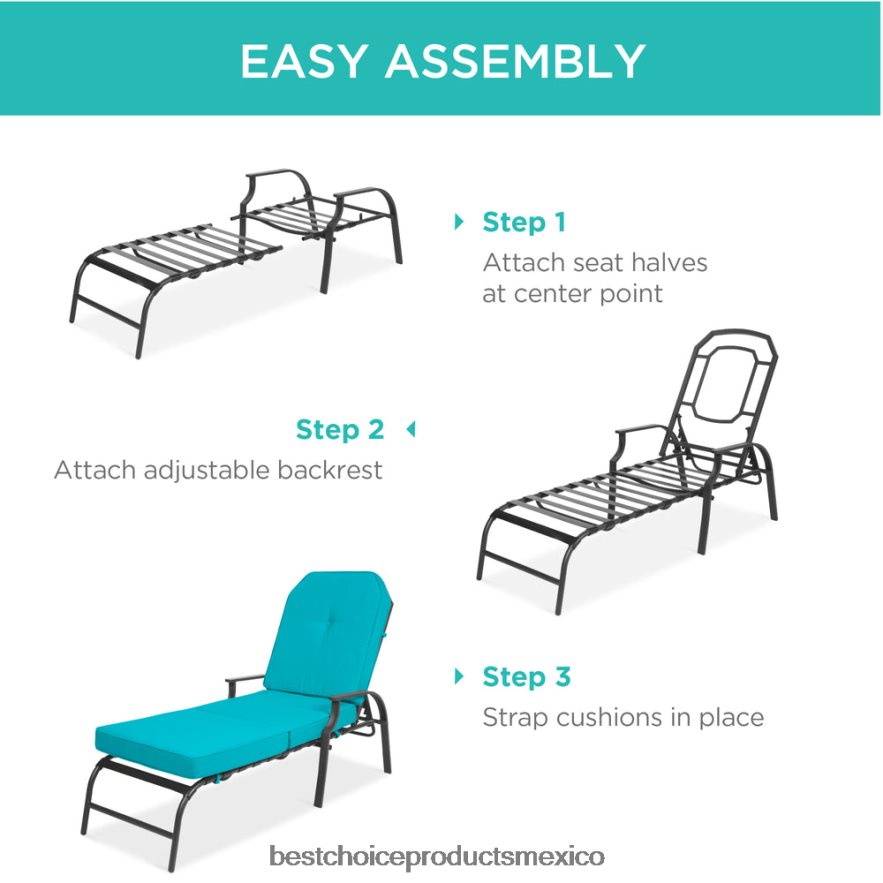 EASY ASSEMBLY

Step 1
Attach seat halves at center point

Step 2
Attach adjustable backrest

Step 3
Strap cushions in place

bestchoiceproductsmexico