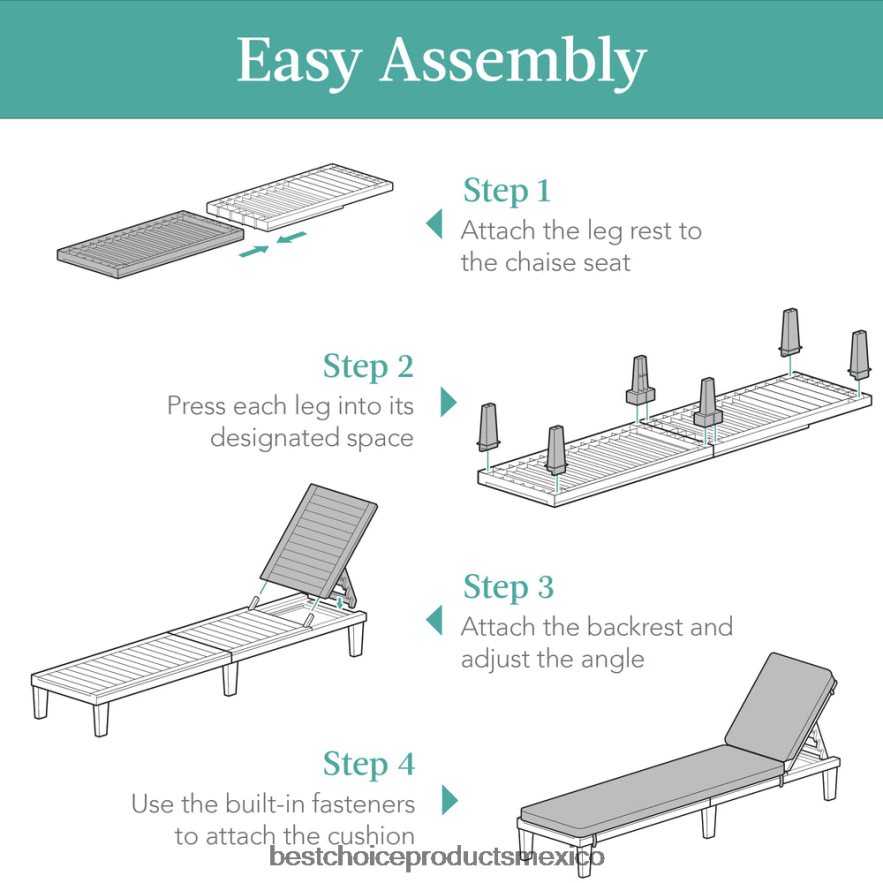 Easy Assembly

Step 1
Attach the leg rest to the chaise seat

Step 2
Press each leg into its designated space

Step 3
Attach the backrest and adjust the angle

Step 4
Use the built-in fasteners to attach the cushion

bestchoiceproductsmexico