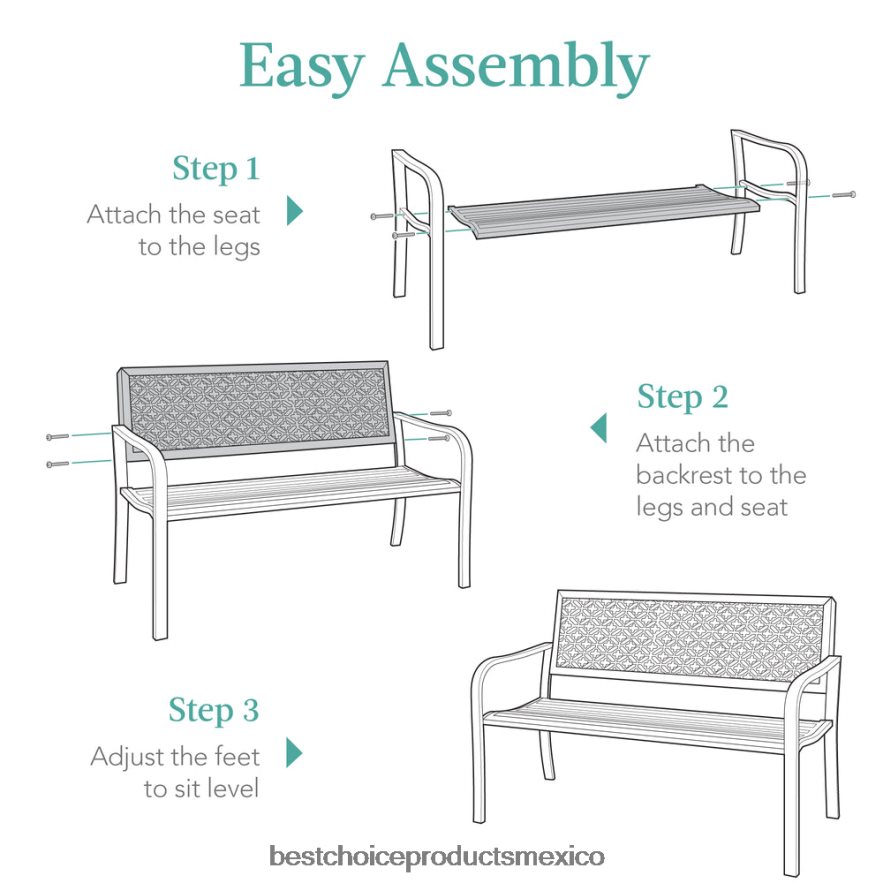 Easy Assembly

Step 1
Attach the seat to the legs

Step 2
Attach the backrest to the legs and seat

Step 3
Adjust the feet to sit level

bestchoiceproductsmexico