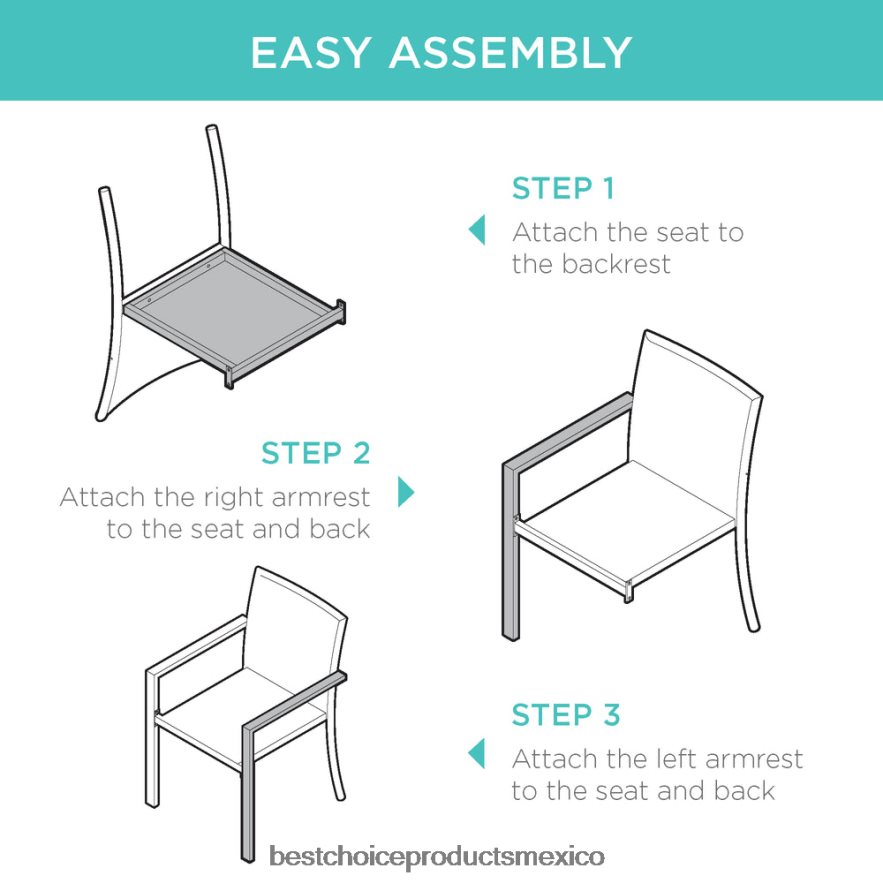 EASY ASSEMBLY

STEP 1
Attach the seat to the backrest

STEP 2
Attach the right armrest to the seat and back

STEP 3
Attach the left armrest to the seat and back

bestchoiceproductsmexico